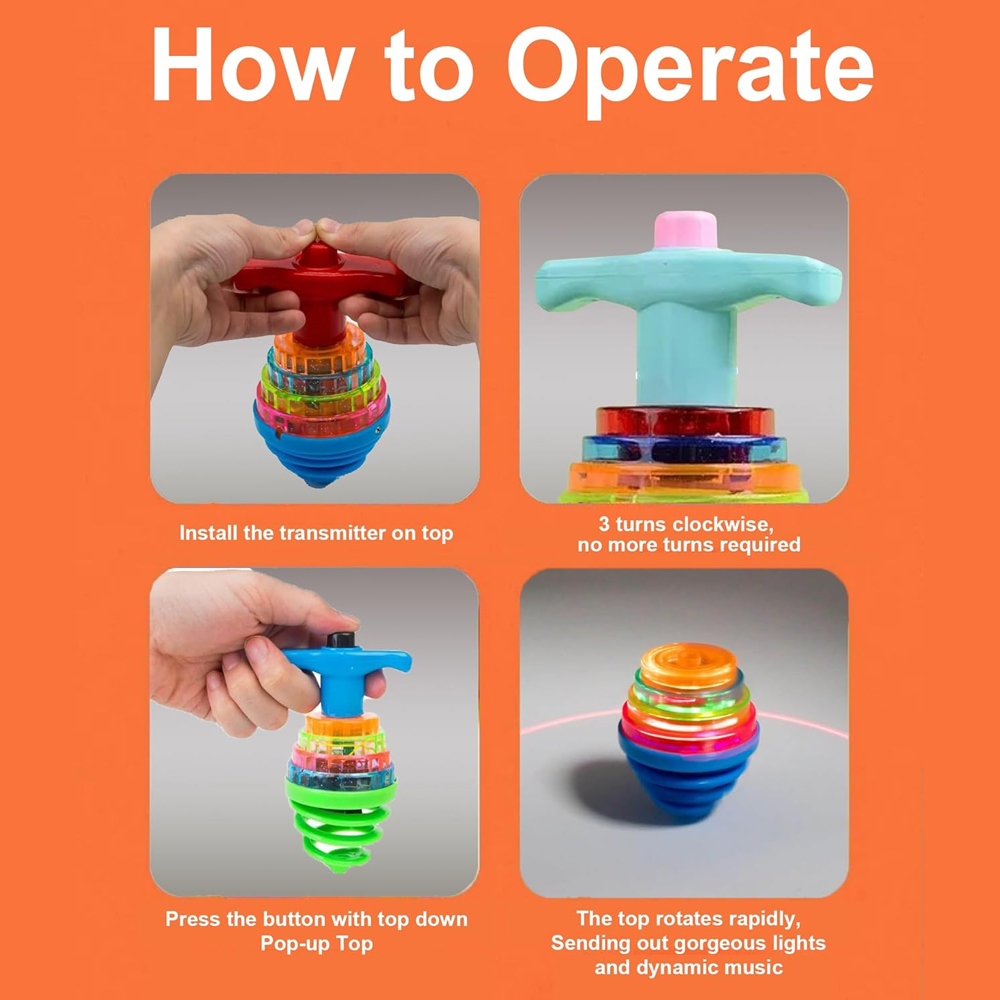 How to Operate

Install the transmitter on top

3 turns clockwise, no more turns required

Press the button with top down
Pop-up Top

The top rotates rapidly, Sending out gorgeous lights and dynamic music