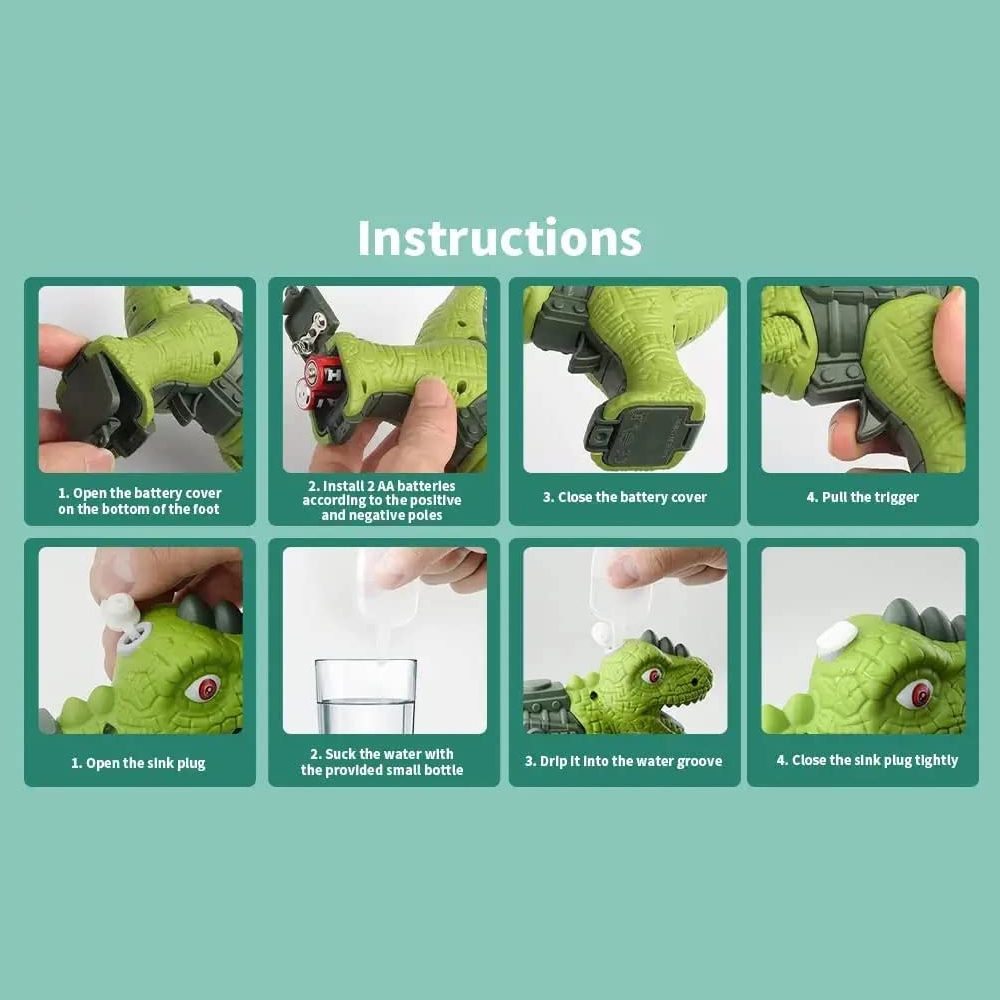 Instructions

1. Open the battery cover on the bottom of the foot

2. Install 2 AA batteries according to the positive and negative poles

3. Close the battery cover

4. Pull the trigger

1. Open the sink plug

2. Suck the water with the provided small bottle

3. Drip it into the water groove

4. Close the sink plug tightly